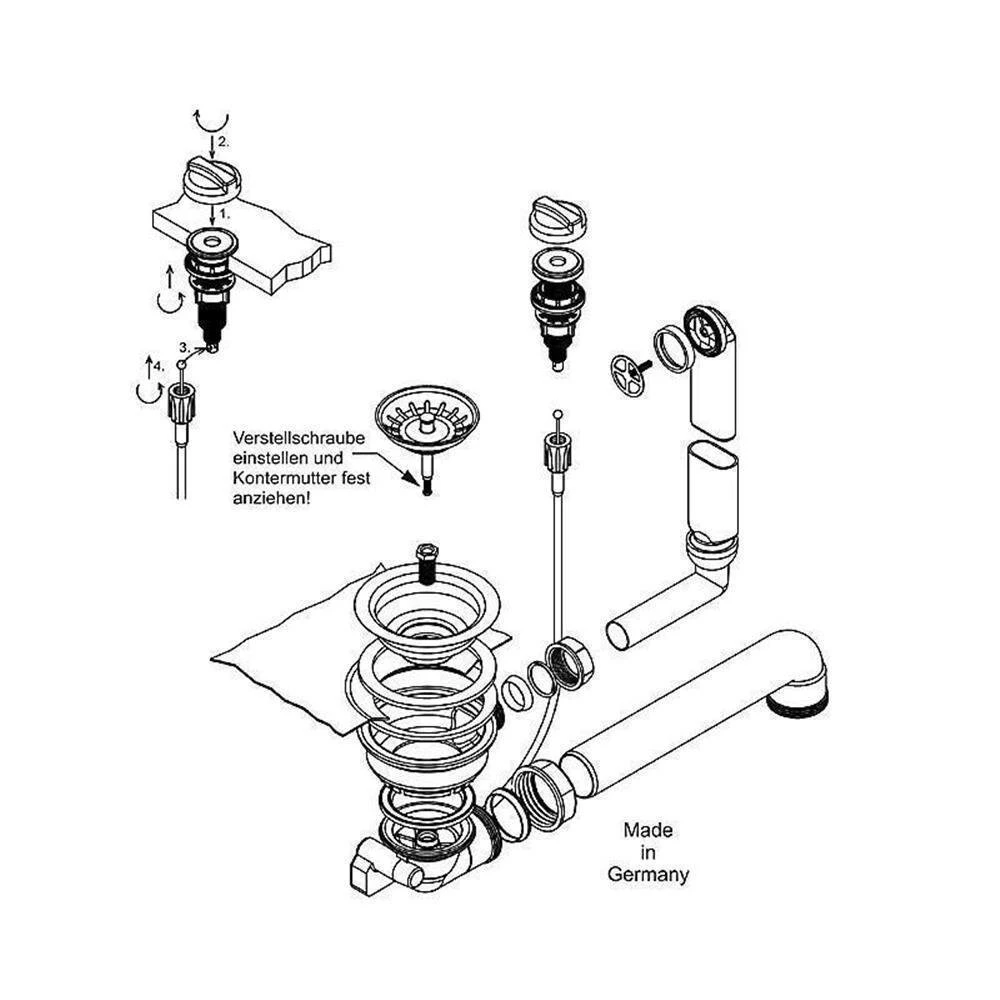 2.
1.
3.
4.
Verstellschraube einstellen und Kontermutter fest anziehen!
Made in Germany